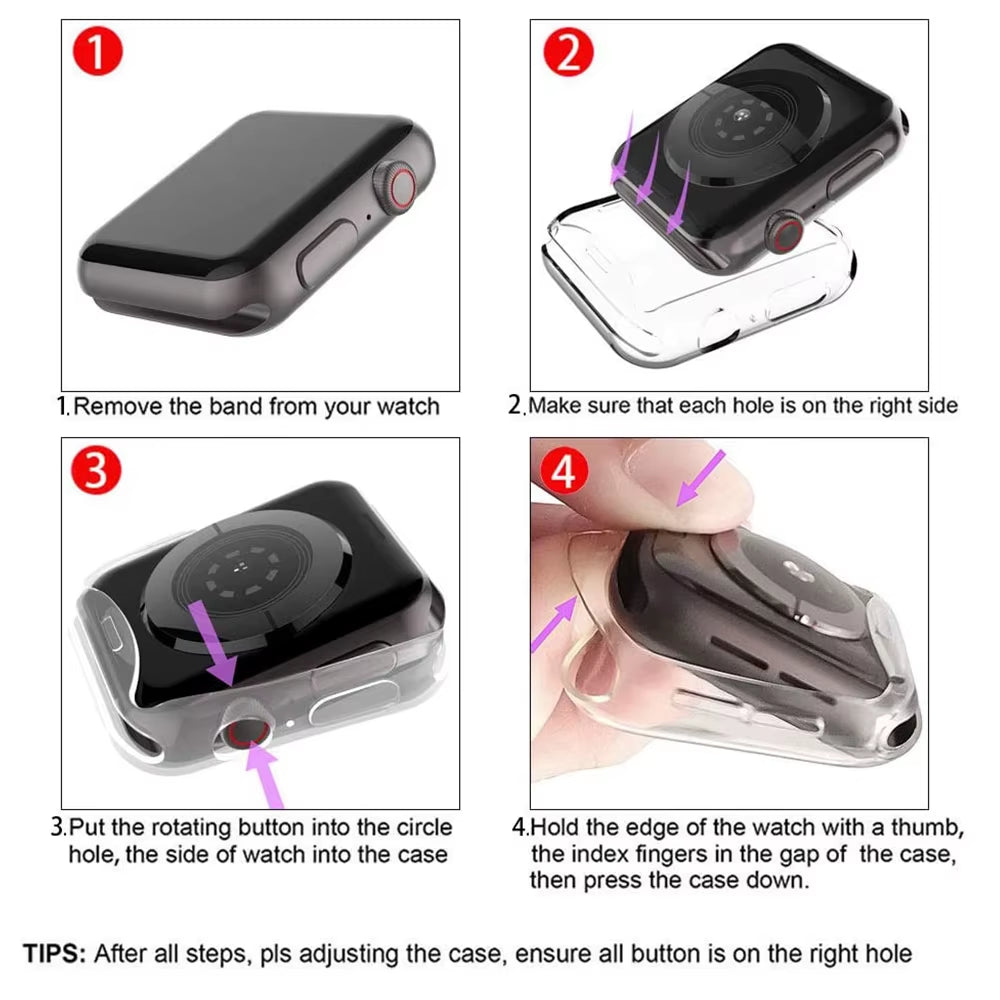 1

1.Remove the band from your watch

2

2.Make sure that each hole is on the right side

3

3.Put the rotating button into the circle hole, the side of watch into the case

4

4.Hold the edge of the watch with a thumb, the index fingers in the gap of the case, then press the case down.

TIPS: After all steps, pls adjusting the case, ensure all button is on the right hole